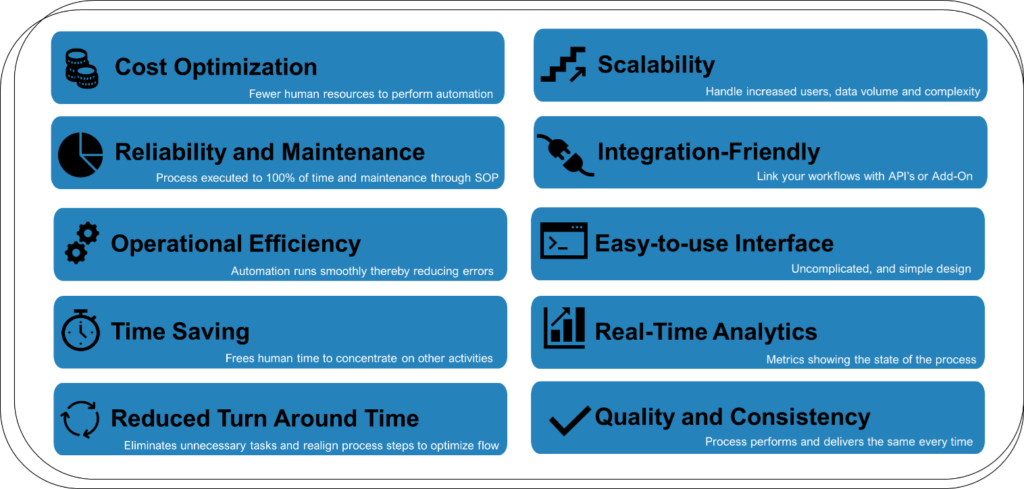 Cost Optimization
Fewer human resources to perform automation

Reliability and Maintenance
Process executed to 100% of time and maintenance through SOP

Operational Efficiency
Automation runs smoothly thereby reducing errors

Time Saving
Frees human time to concentrate on other activities

Reduced Turn Around Time
Eliminates unnecessary tasks and realign process steps to optimize flow

Scalability
Handle increased users, data volume and complexity

Integration-Friendly
Link your workflows with API's or Add-On

Easy-to-use Interface
Uncomplicated, and simple design

Real-Time Analytics
Metrics showing the state of the process

Quality and Consistency
Process performs and delivers the same every time