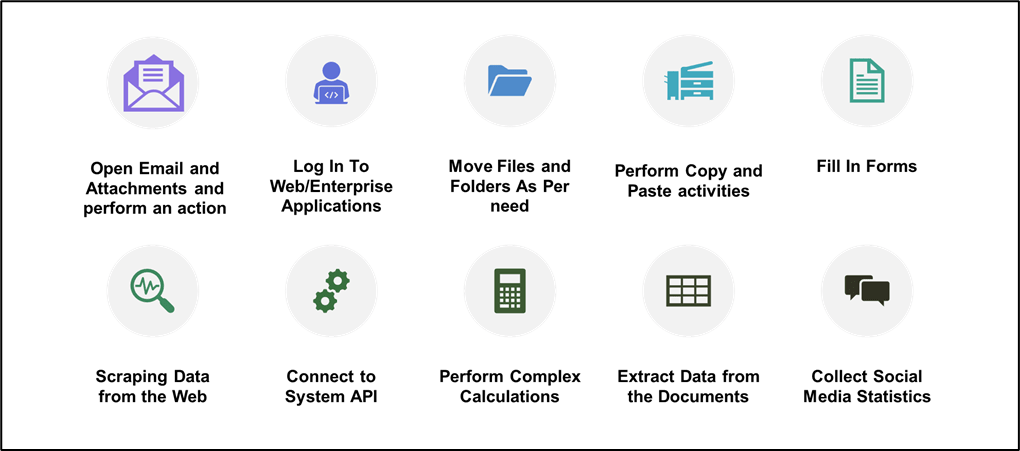 Open Email and Attachments and perform an action

Log In To Web/Enterprise Applications

Move Files and Folders As Per need

Perform Copy and Paste activities

Fill In Forms

Scraping Data from the Web

Connect to System API

Perform Complex Calculations

Extract Data from the Documents

Collect Social Media Statistics